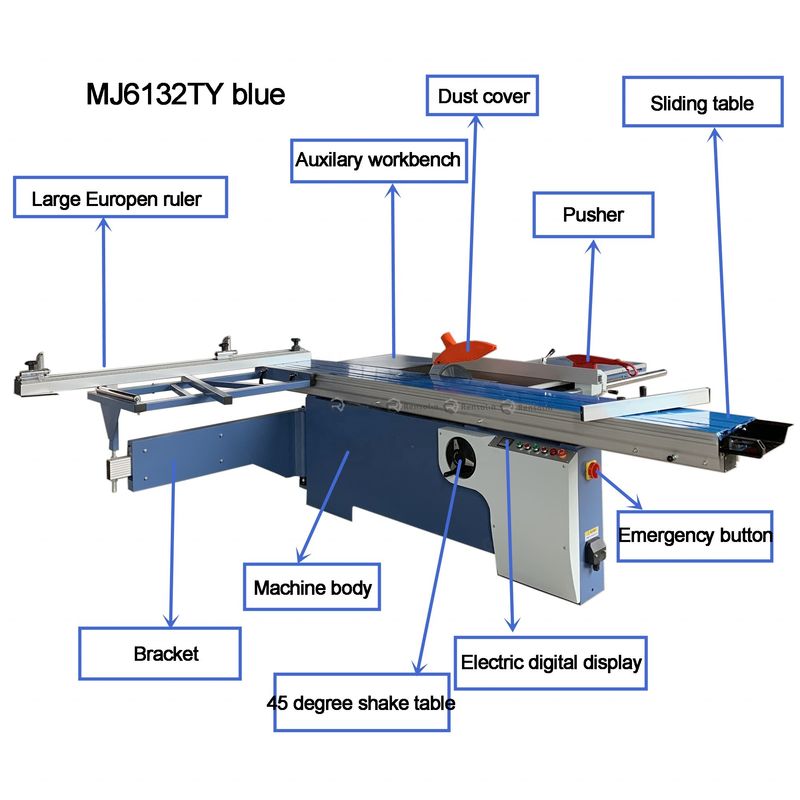 MJ6132TY blue

Dust cover

Sliding table

Auxilary workbench

Large Europen ruler

Pusher

Emergency button

Machine body

Bracket

Electric digital display

45 degree shake table