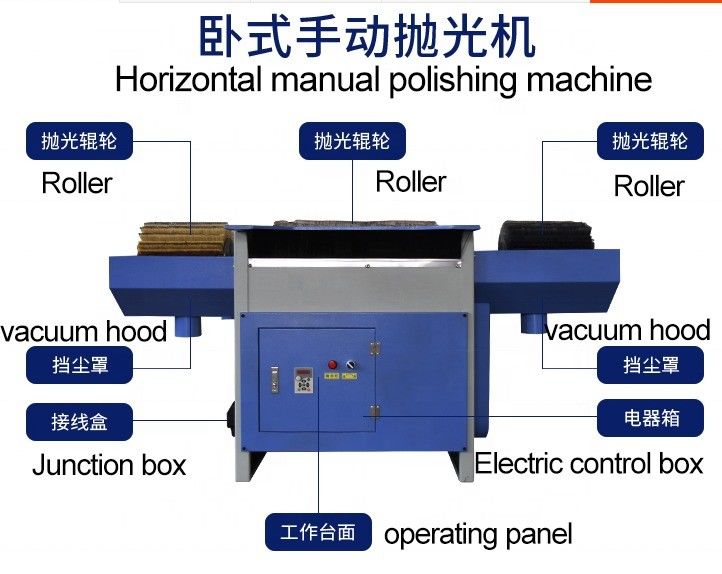 卧式手动抛光机
Horizontal manual polishing machine

抛光辊轮
Roller

抛光辊轮
Roller

抛光辊轮
Roller

vacuum hood
挡尘罩

vacuum hood
挡尘罩

接线盒
Junction box

电器箱
Electric control box

工作台面
operating panel